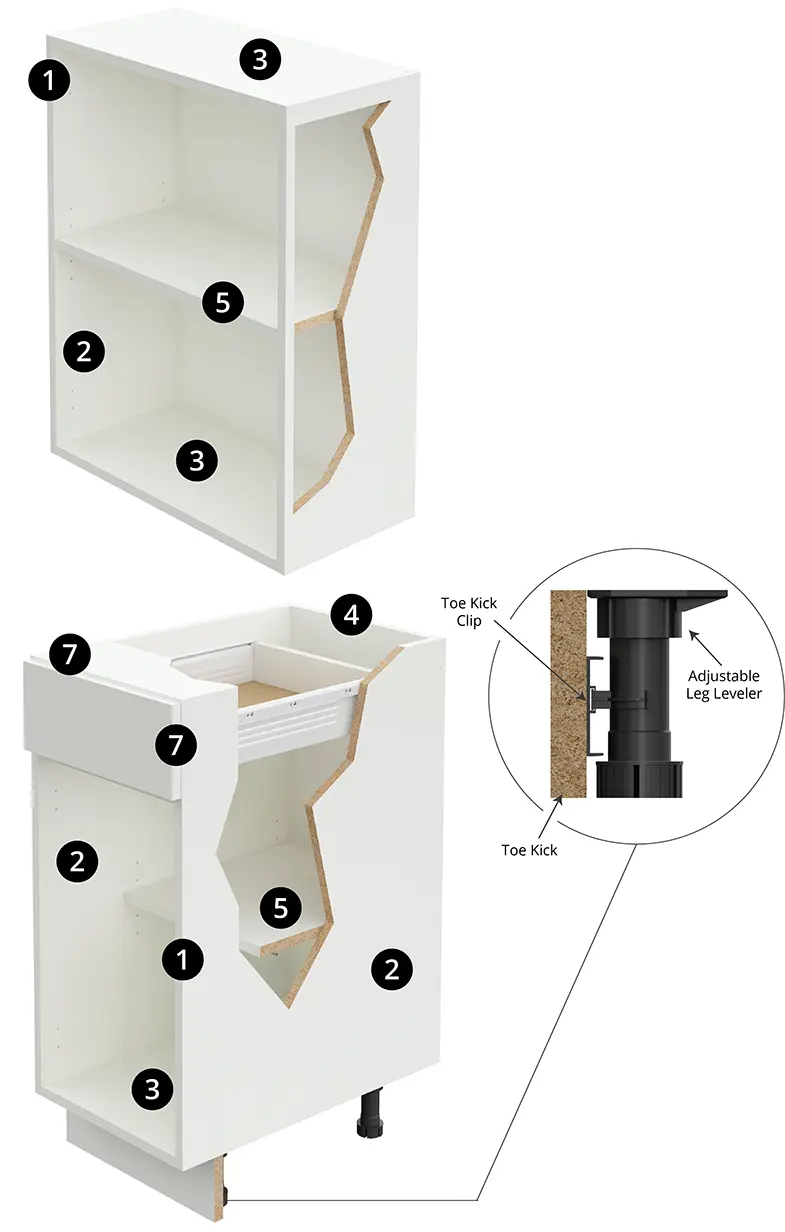 1
3
5
2
3
7
4
7
2
5
1
2
3
Toe Kick Clip
Adjustable Leg Leveler
Toe Kick